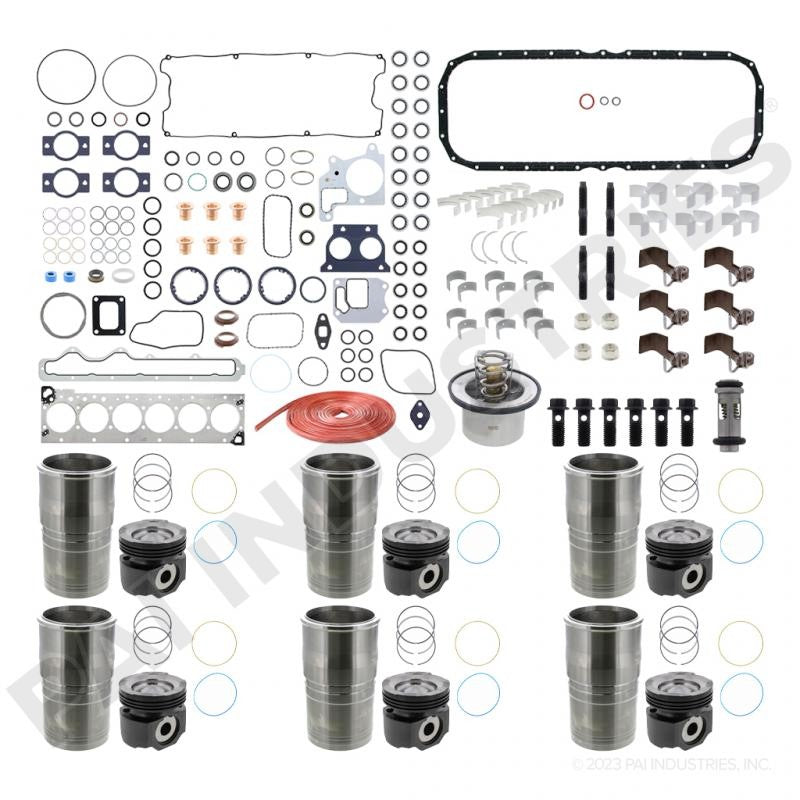 PAI INDUSTRIES®

© 2023 PAI INDUSTRIES, INC.