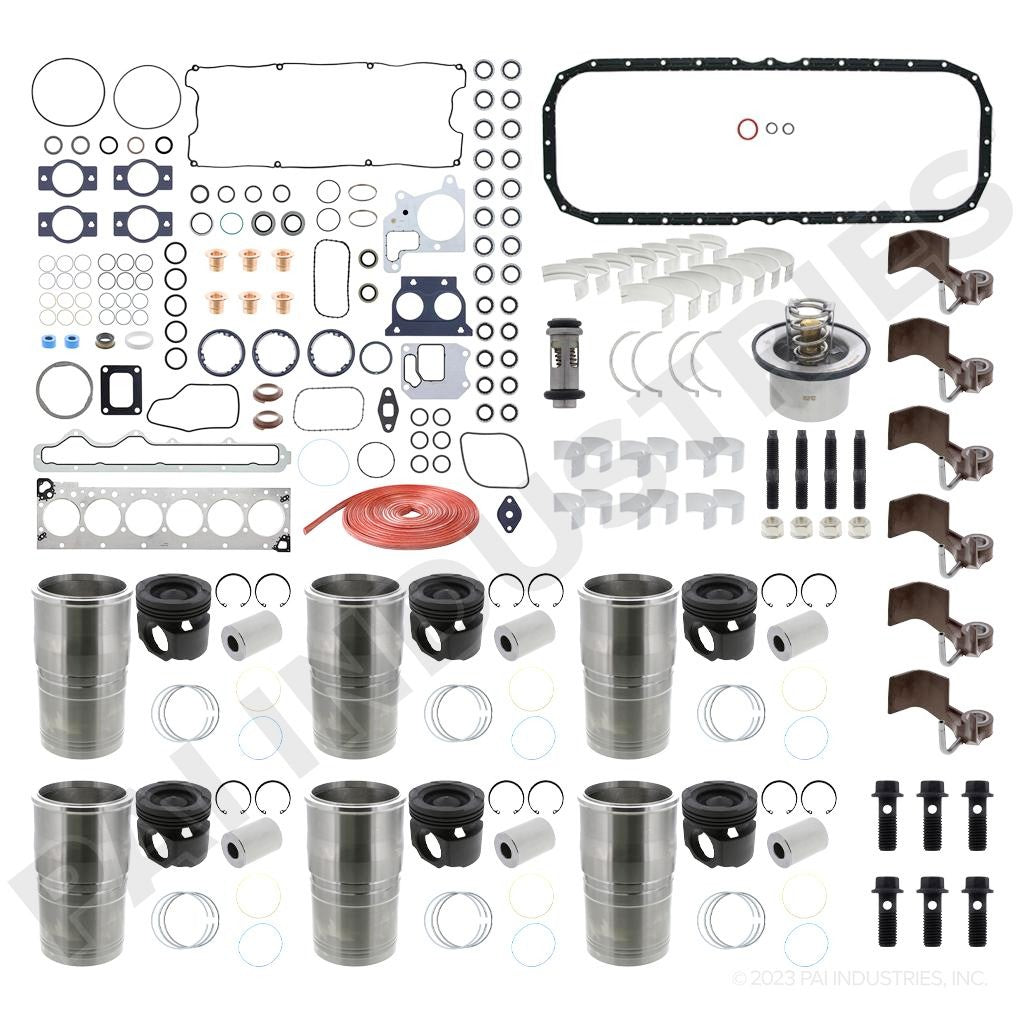 PAI INDUSTRIES

© 2023 PAI INDUSTRIES, INC.